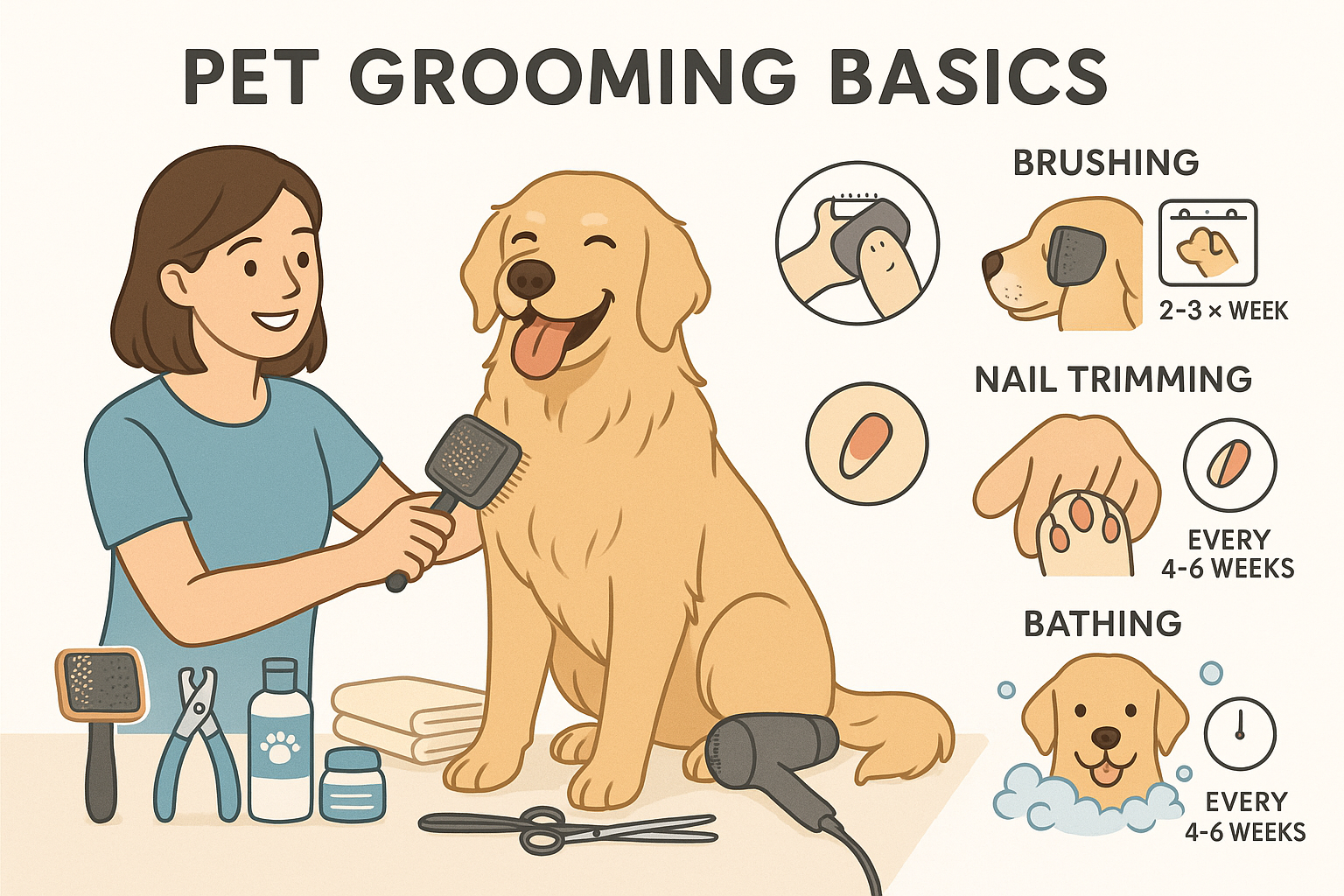 PET GROOMING BASICS

BRUSHING

2-3 × WEEK

NAIL TRIMMING

EVERY 4-6 WEEKS

BATHING

EVERY 4-6 WEEKS